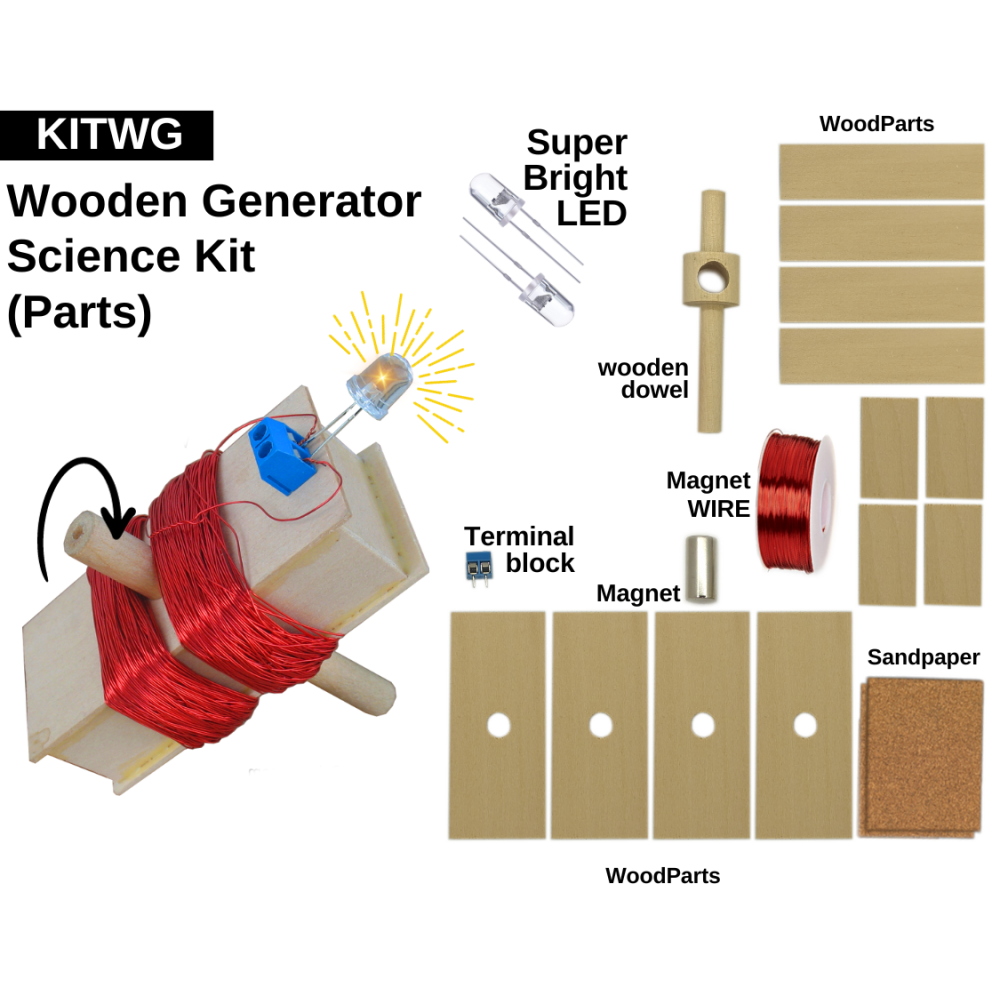 KITWG

Wooden Generator Science Kit (Parts)

Super Bright LED

WoodParts

wooden dowel

Magnet WIRE

Terminal block

Magnet

Sandpaper

WoodParts